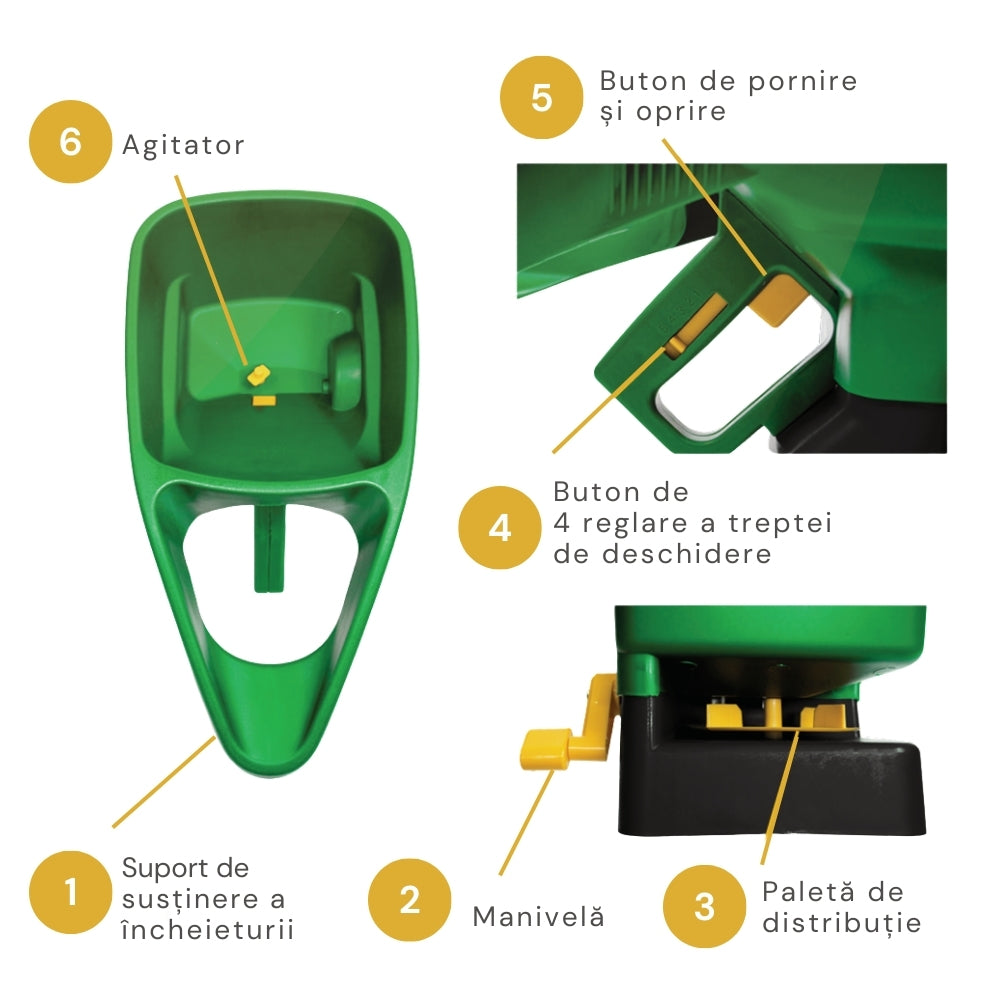 6 Agitator

5 Buton de pornire și oprire

4 Buton de 4 reglare a treptei de deschidere

1 Suport de susținere a încheieturii

2 Manivelă

3 Paletă de distribuție