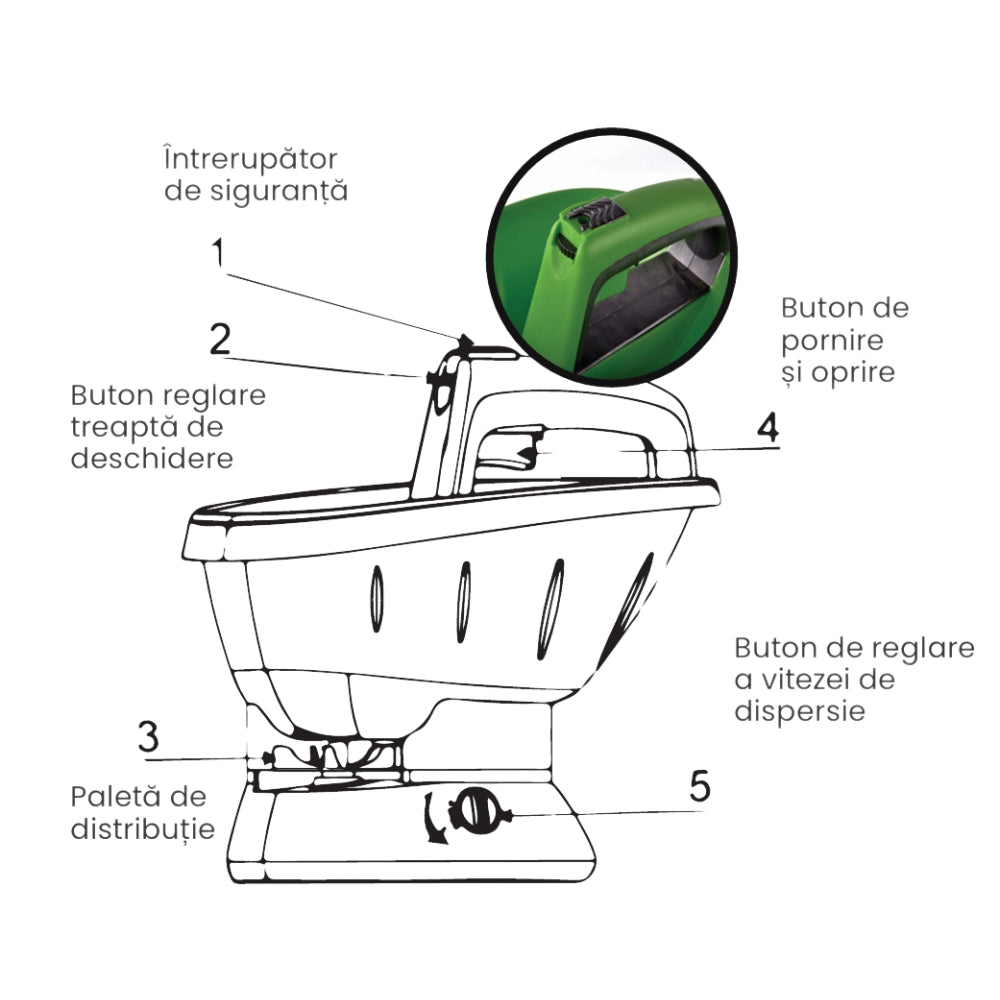 Întrerupător de siguranță

1

2

Buton reglare treaptă de deschidere

Buton de pornire și oprire

4

Buton de reglare a vitezei de dispersie

3

Paletă de distribuție

5