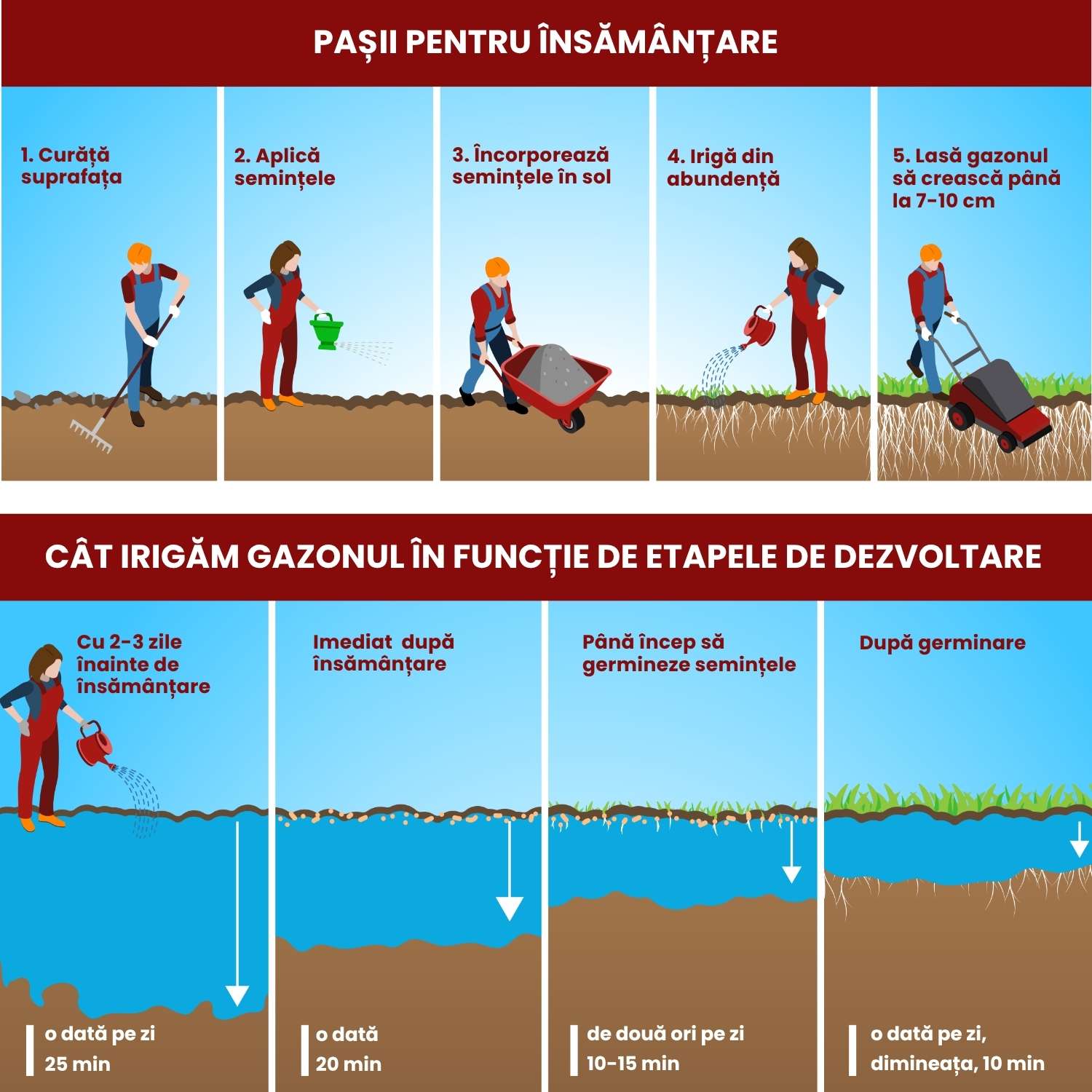 PAȘII PENTRU ÎNSĂMÂNȚARE

1. Curăță suprafața

2. Aplică semințele

3. Încorporează semințele în sol

4. Irigă din abundență

5. Lasă gazonul să crească până la 7-10 cm

CÂT IRIGĂM GAZONUL ÎN FUNCȚIE DE ETAPELE DE DEZVOLTARE

Cu 2-3 zile înainte de însămânțare

o dată pe zi
25 min

Imediat după însămânțare

o dată
20 min

Până încep să germineze semințele

de două ori pe zi
10-15 min

După germinare

o dată pe zi,
dimineața, 10 min