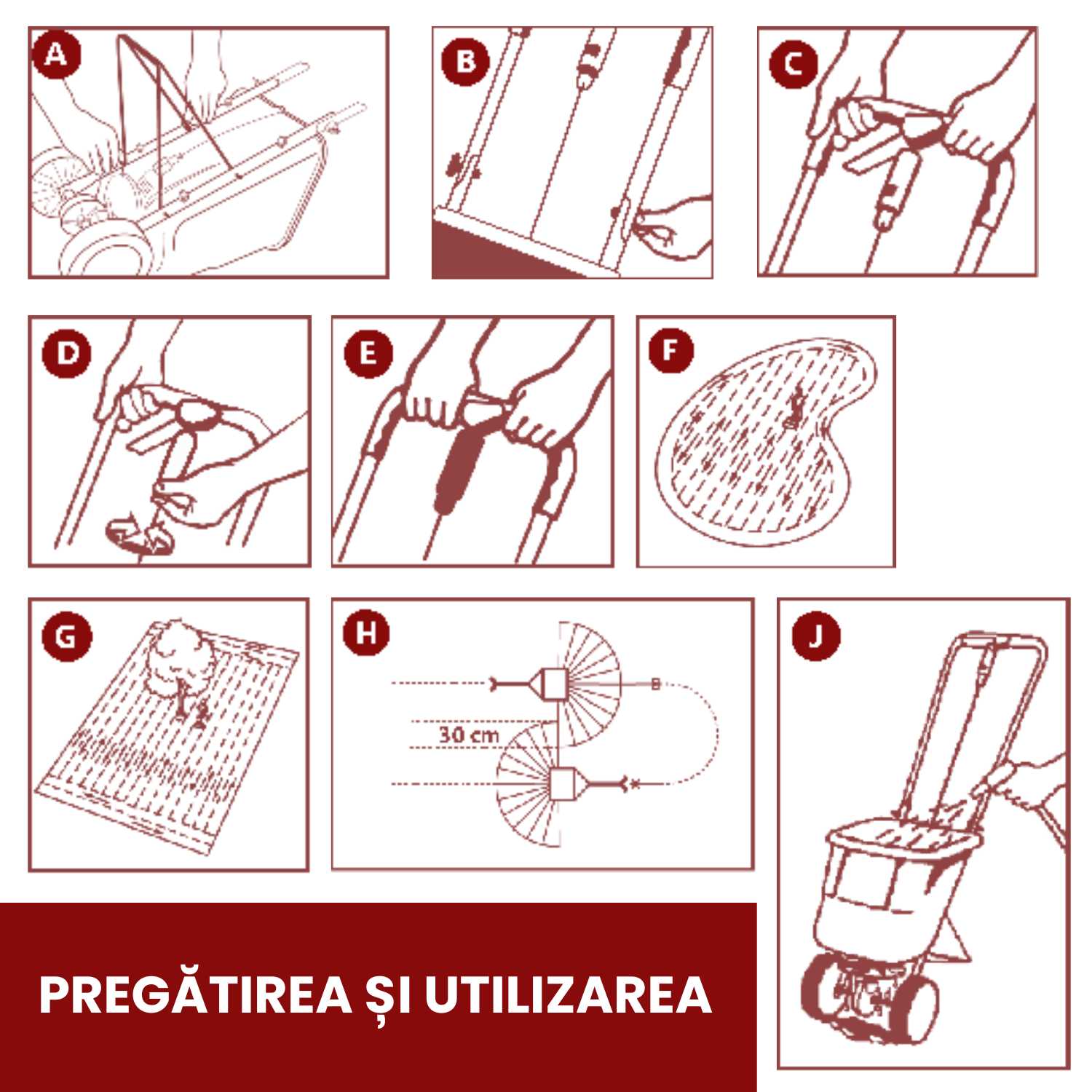 A

B

C

D

E

F

G

H

30 cm

J

PREGĂTIREA ȘI UTILIZAREA