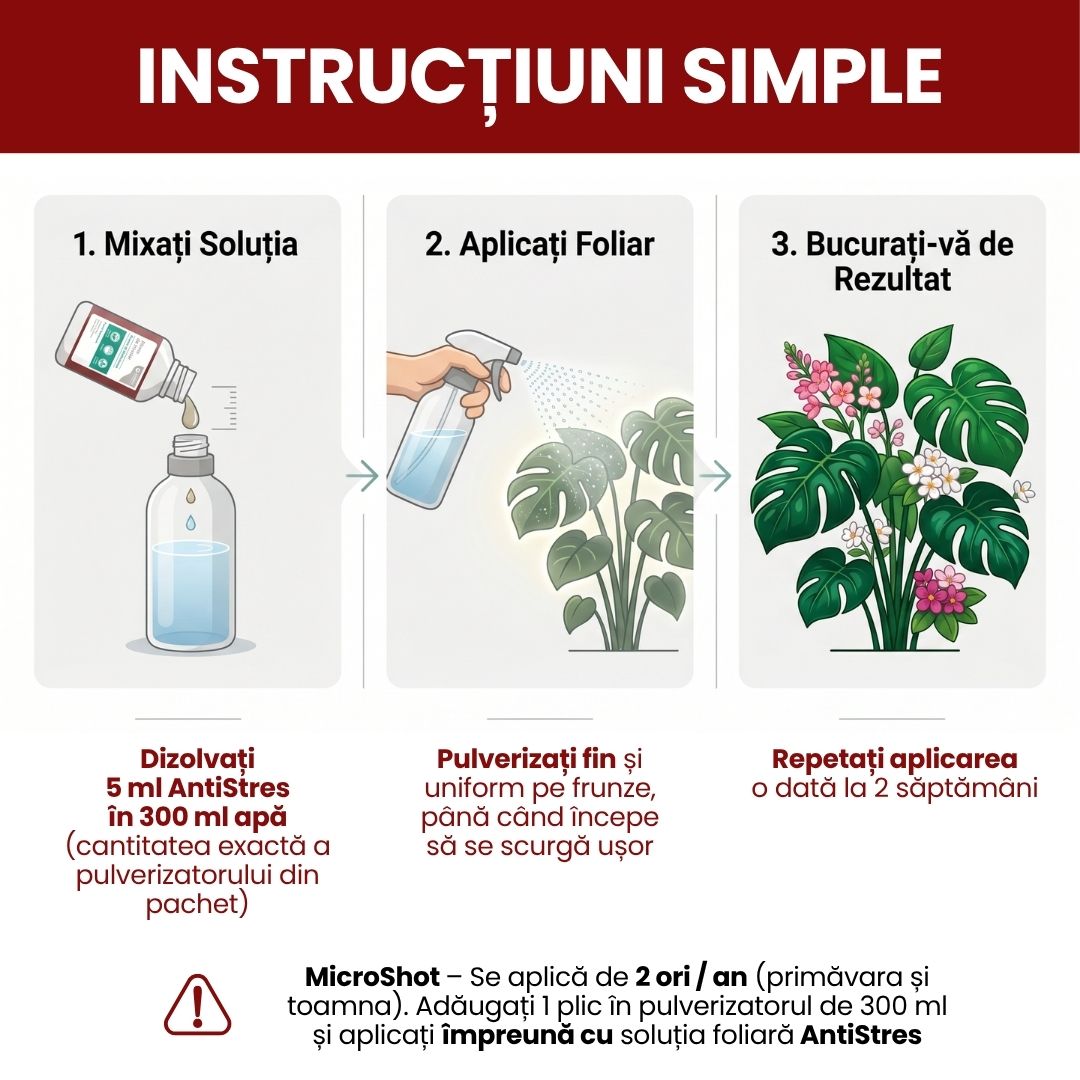 INSTRUCȚIUNI SIMPLE

1. Mixați Soluția

2. Aplicați Foliar

3. Bucurați-vă de Rezultat

Dizolvați 5 ml AntiStres în 300 ml apă (cantitatea exactă a pulverizatorului din pachet)

Pulverizați fin și uniform pe frunze, până când începe să se scurgă ușor

Repetați aplicarea o dată la 2 săptămâni

MicroShot – Se aplică de 2 ori / an (primăvara și toamna). Adăugați 1 plic în pulverizatorul de 300 ml și aplicați împreună cu soluția foliară AntiStres